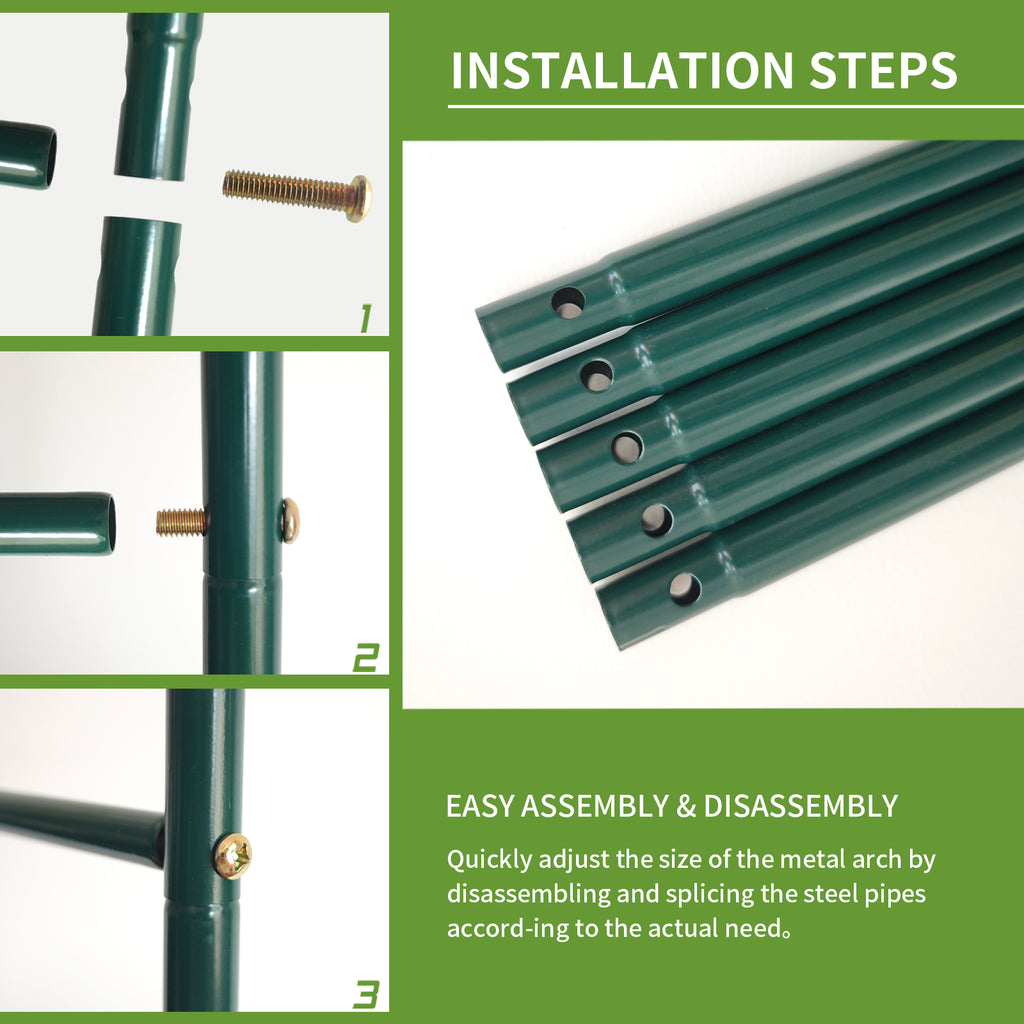 1

2

3

INSTALLATION STEPS

EASY ASSEMBLY & DISASSEMBLY

Quickly adjust the size of the metal arch by disassembling and splicing the steel pipes accord-ing to the actual need。